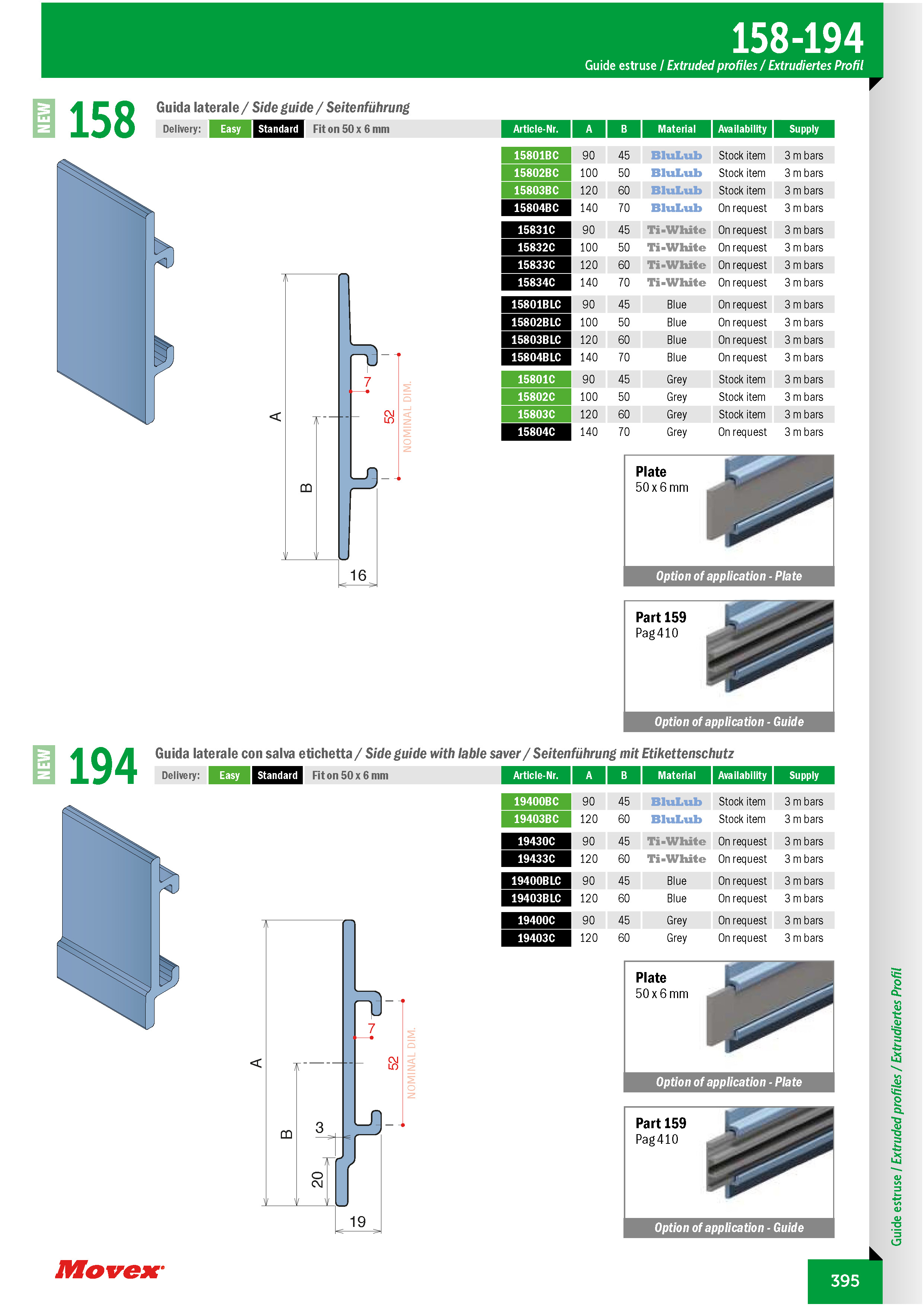 158-194
Guide estruse / Extruded profiles / Extrudiertes Profil

NEW 158
Guida laterale / Side guide / Seitenführung
Delivery: Easy Standard Fit on 50 x 6 mm

| Article-Nr. | A | B | Material | Availability | Supply |
|---|---|---|---|---|---|
| 15801BC | 90 | 45 | BluLub | Stock item | 3 m bars |
| 15802BC | 100 | 50 | BluLub | Stock item | 3 m bars |
| 15803BC | 120 | 60 | BluLub | Stock item | 3 m bars |
| 15804BC | 140 | 70 | BluLub | On request | 3 m bars |
| 15831C | 90 | 45 | Ti-White | On request | 3 m bars |
| 15832C | 100 | 50 | Ti-White | On request | 3 m bars |
| 15833C | 120 | 60 | Ti-White | On request | 3 m bars |
| 15834C | 140 | 70 | Ti-White | On request | 3 m bars |
| 15801BLC | 90 | 45 | Blue | On request | 3 m bars |
| 15802BLC | 100 | 50 | Blue | On request | 3 m bars |
| 15803BLC | 120 | 60 | Blue | On request | 3 m bars |
| 15804BLC | 140 | 70 | Blue | On request | 3 m bars |
| 15801C | 90 | 45 | Grey | Stock item | 3 m bars |
| 15802C | 100 | 50 | Grey | Stock item | 3 m bars |
| 15803C | 120 | 60 | Grey | Stock item | 3 m bars |
| 15804C | 140 | 70 | Grey | On request | 3 m bars |

A
B
7
52
NOMINAL DIM.
16

Plate
50 x 6 mm
Option of application - Plate

Part 159
Pag 410
Option of application - Guide

NEW 194
Guida laterale con salva etichetta / Side guide with lable saver / Seitenführung mit Etikettenschutz
Delivery: Easy Standard Fit on 50 x 6 mm

| Article-Nr. | A | B | Material | Availability | Supply |
|---|---|---|---|---|---|
| 19400BC | 90 | 45 | BluLub | Stock item | 3 m bars |
| 19403BC | 120 | 60 | BluLub | Stock item | 3 m bars |
| 19430C | 90 | 45 | Ti-White | On request | 3 m bars |
| 19433C | 120 | 60 | Ti-White | On request | 3 m bars |
| 19400BLC | 90 | 45 | Blue | On request | 3 m bars |
| 19403BLC | 120 | 60 | Blue | On request | 3 m bars |
| 19400C | 90 | 45 | Grey | On request | 3 m bars |
| 19403C | 120 | 60 | Grey | On request | 3 m bars |

A
B
7
52
NOMINAL DIM.
3
20
19

Plate
50 x 6 mm
Option of application - Plate

Part 159
Pag 410
Option of application - Guide

Guide estruse / Extruded profiles / Extrudiertes Profil

Movex
395